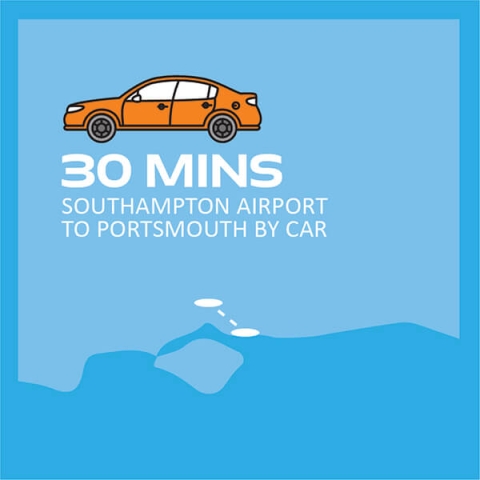 30 MINS
SOUTHAMPTON AIRPORT TO PORTSMOUTH BY CAR