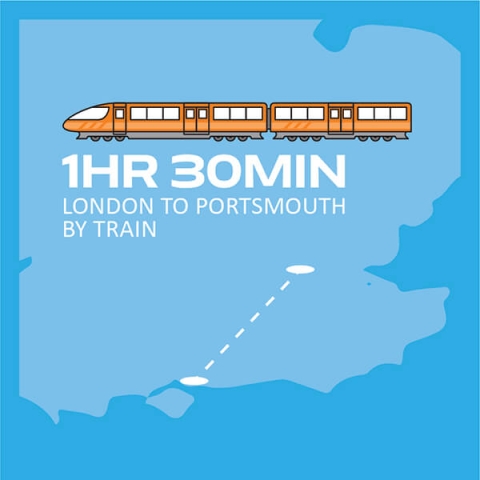 1HR 30MIN
LONDON TO PORTSMOUTH BY TRAIN